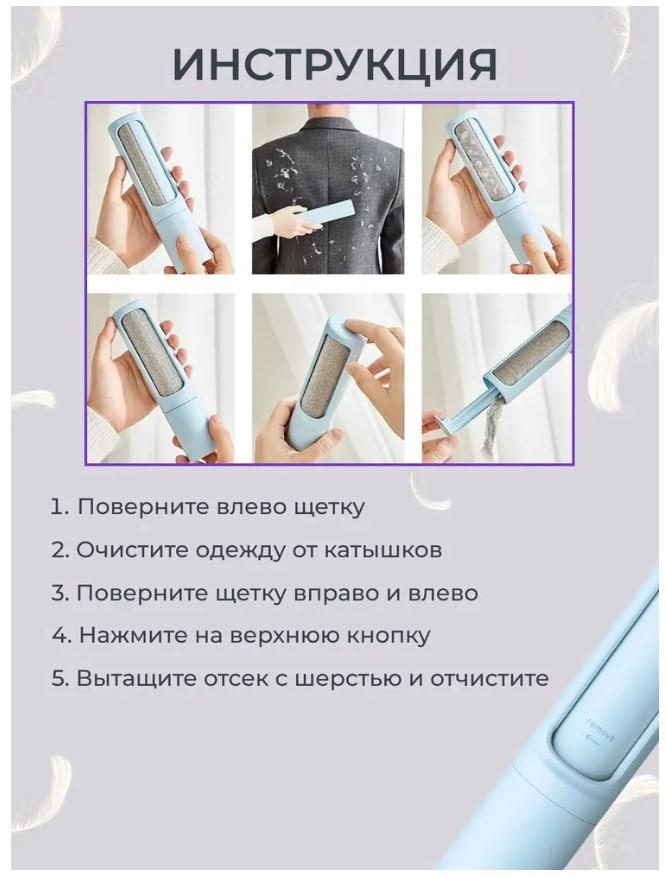 ИНСТРУКЦИЯ

1. Поверните влево щетку

2. Очистите одежду от катышков

3. Поверните щетку вправо и влево

4. Нажмите на верхнюю кнопку

5. Вытащите отсек с шерстью и отчистите

remove