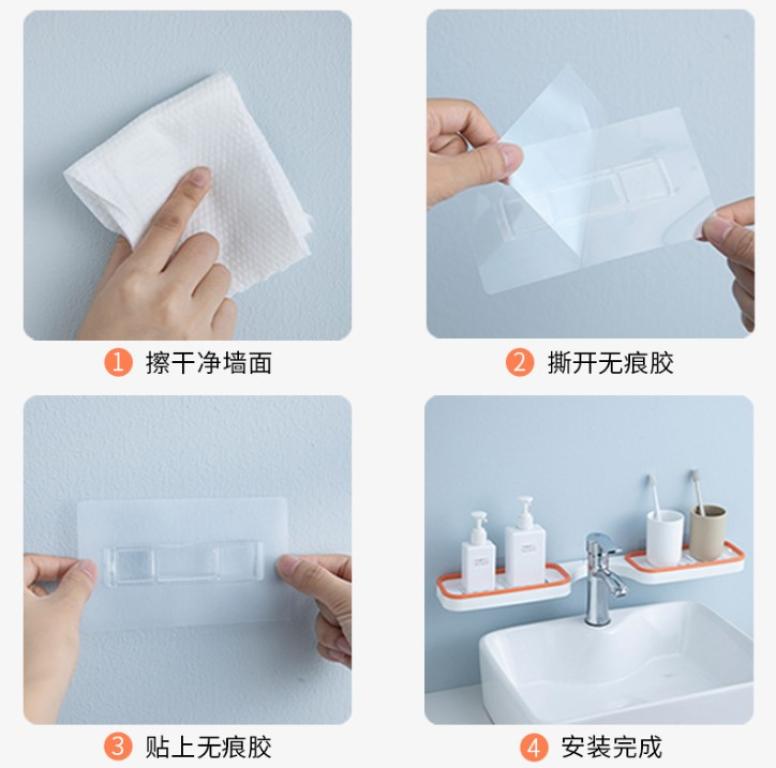 1 擦干净墙面

2 撕开无痕胶

3 贴上无痕胶

4 安装完成